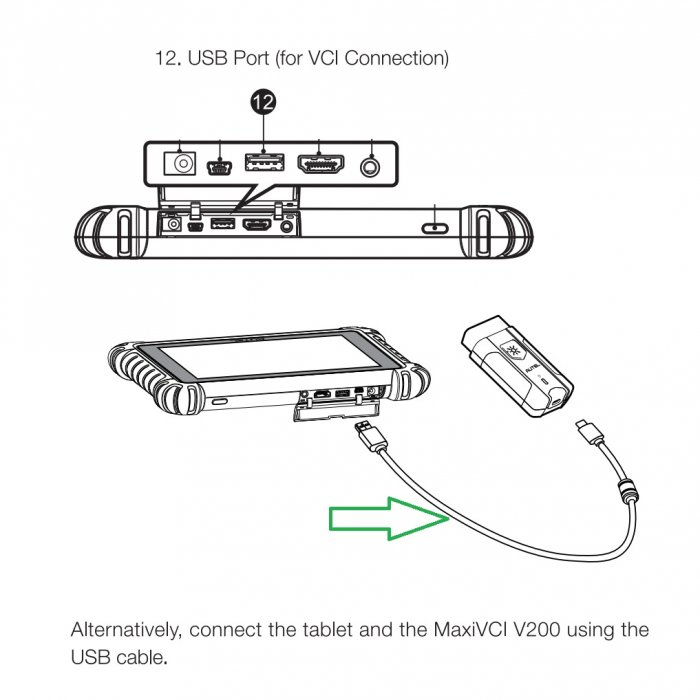 12. USB Port (for VCI Connection)

12

AUTEL

Alternatively, connect the tablet and the MaxiVCI V200 using the USB cable.